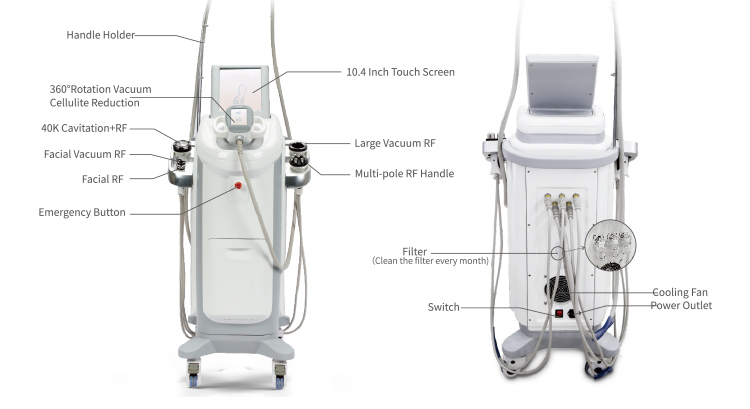 Handle Holder
360°Rotation Vacuum Cellulite Reduction
40K Cavitation+RF
Facial Vacuum RF
Facial RF
Emergency Button
10.4 Inch Touch Screen
Large Vacuum RF
Multi-pole RF Handle
Filter
(Clean the filter every month)
Switch
Cooling Fan
Power Outlet